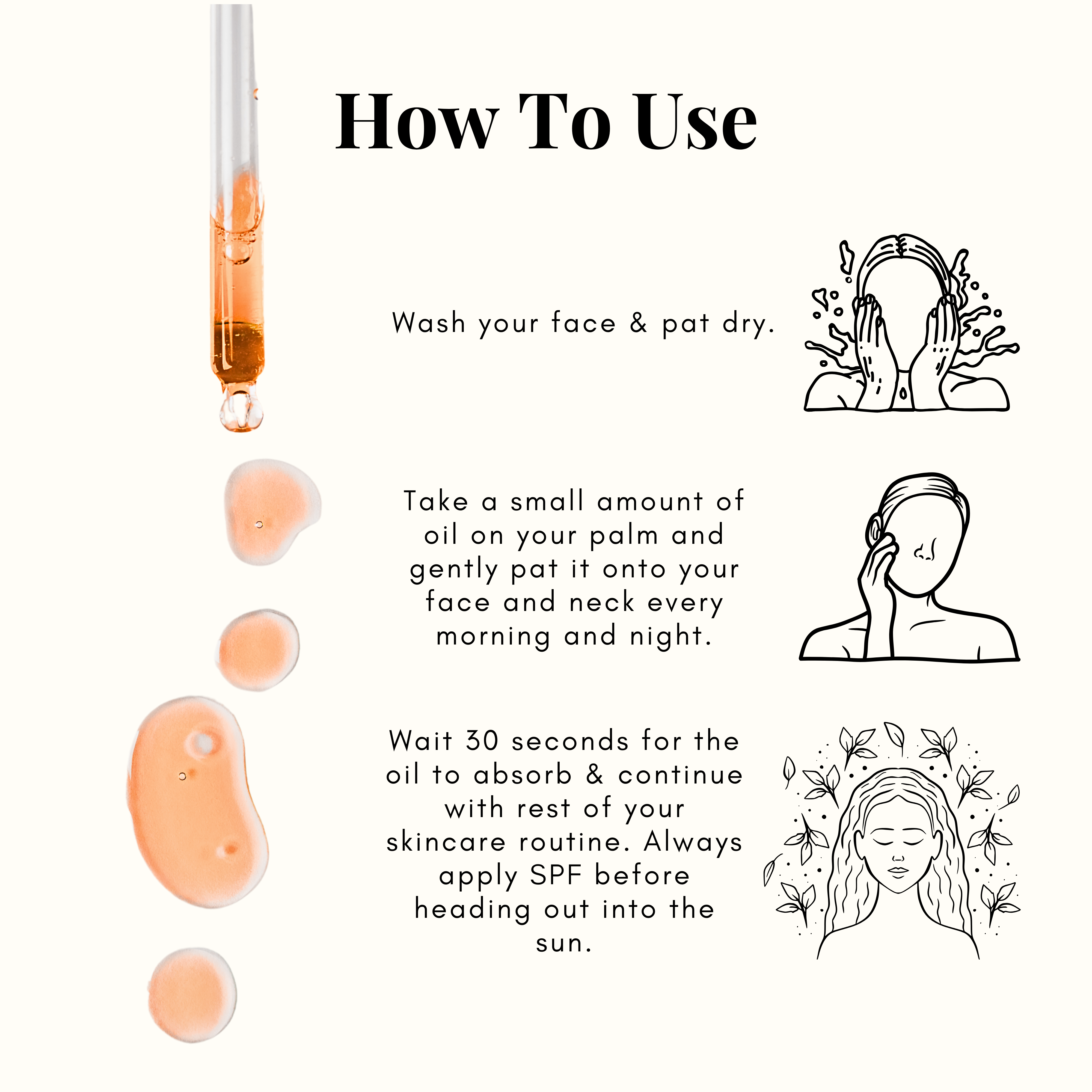 How To Use

Wash your face & pat dry.

Take a small amount of oil on your palm and gently pat it onto your face and neck every morning and night.

Wait 30 seconds for the oil to absorb & continue with rest of your skincare routine. Always apply SPF before heading out into the sun.